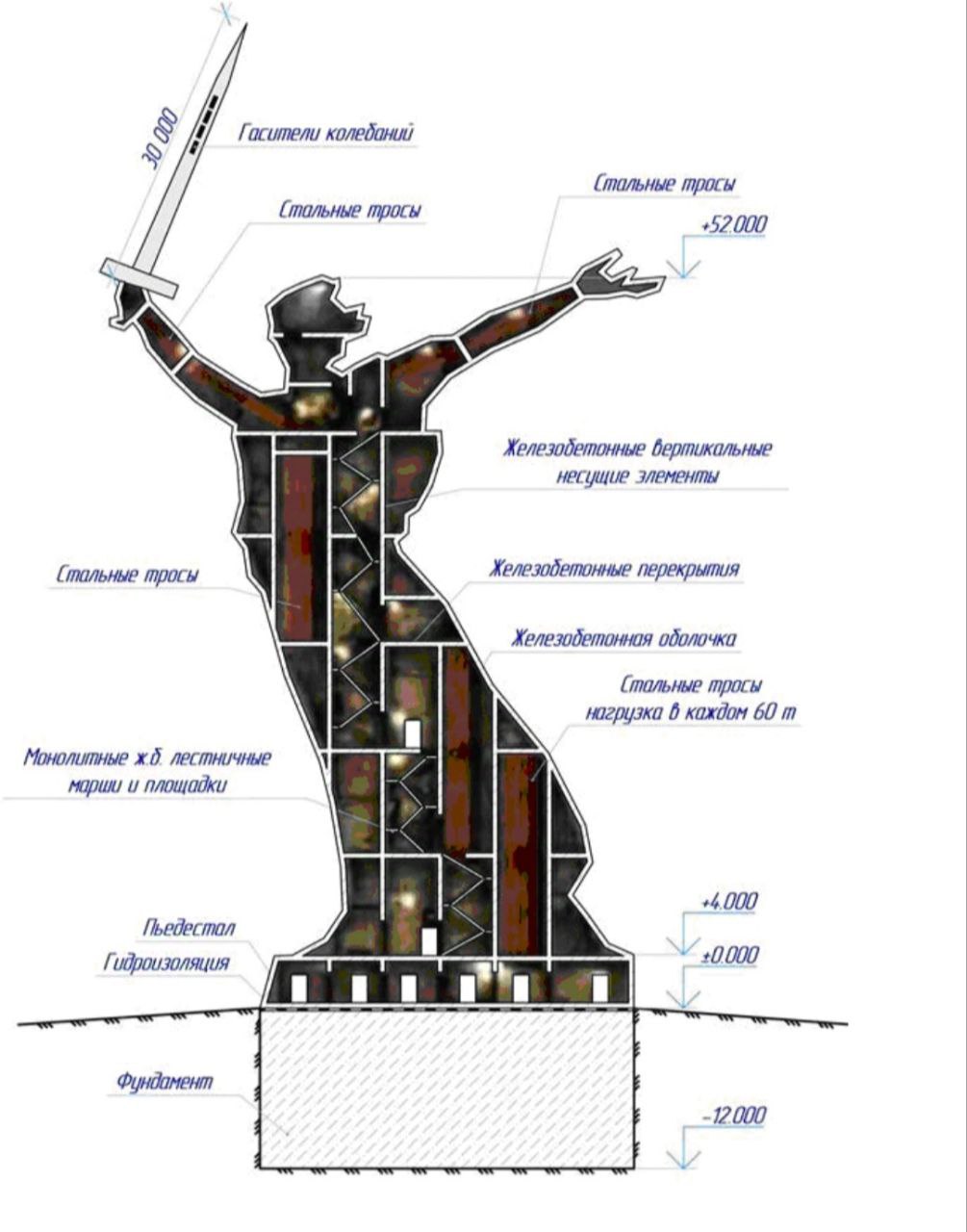 30.000

Гасители колебаний

Стальные тросы

Стальные тросы

+52.000

Железобетонные вертикальные несущие элементы

Стальные тросы

Железобетонные перекрытия

Железобетонная оболочка

Стальные тросы нагрузка в каждом 60 т

Монолитные ж.б. лестничные марши и площадки

+4.000

Пьедестал

±0.000

Гидроизоляция

Фундамент

-12.000